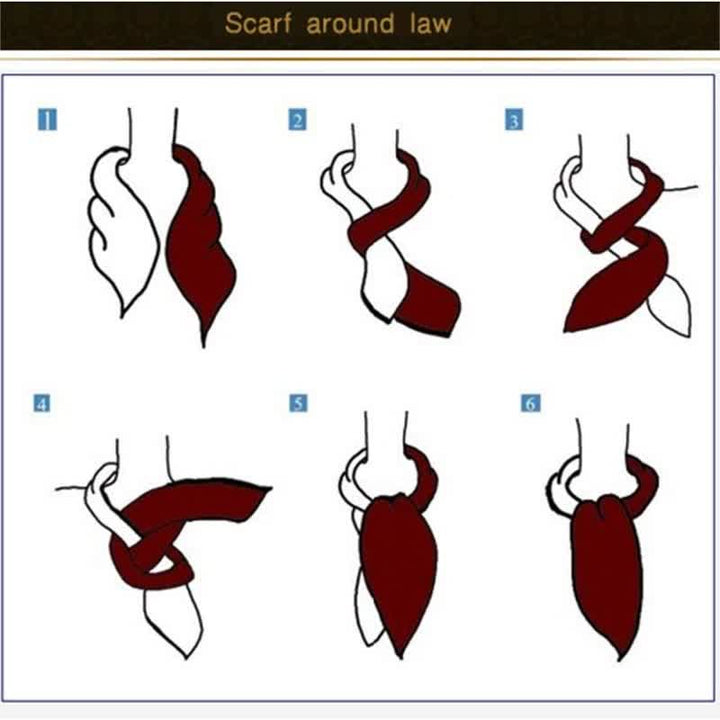 Scarf around law

1

2

3

4

5

6