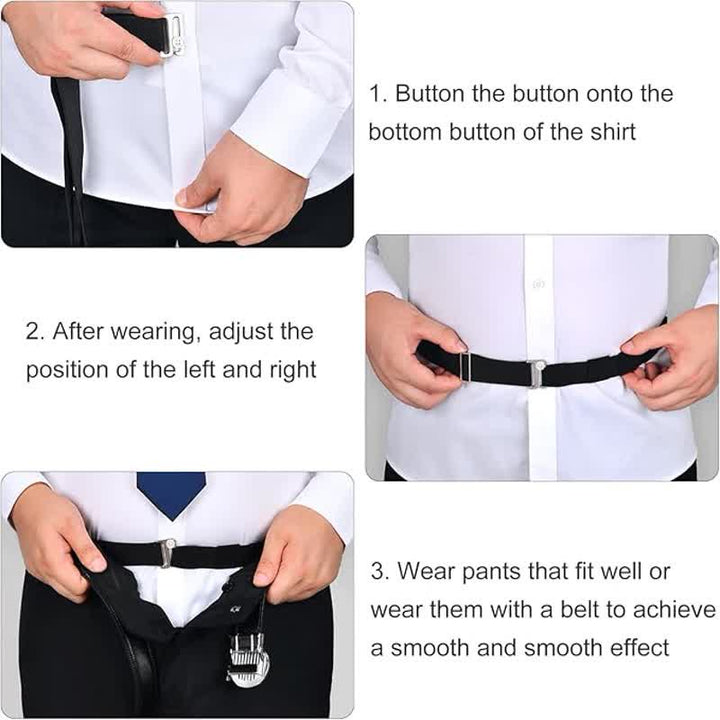 1. Button the button onto the bottom button of the shirt

2. After wearing, adjust the position of the left and right

3. Wear pants that fit well or wear them with a belt to achieve a smooth and smooth effect