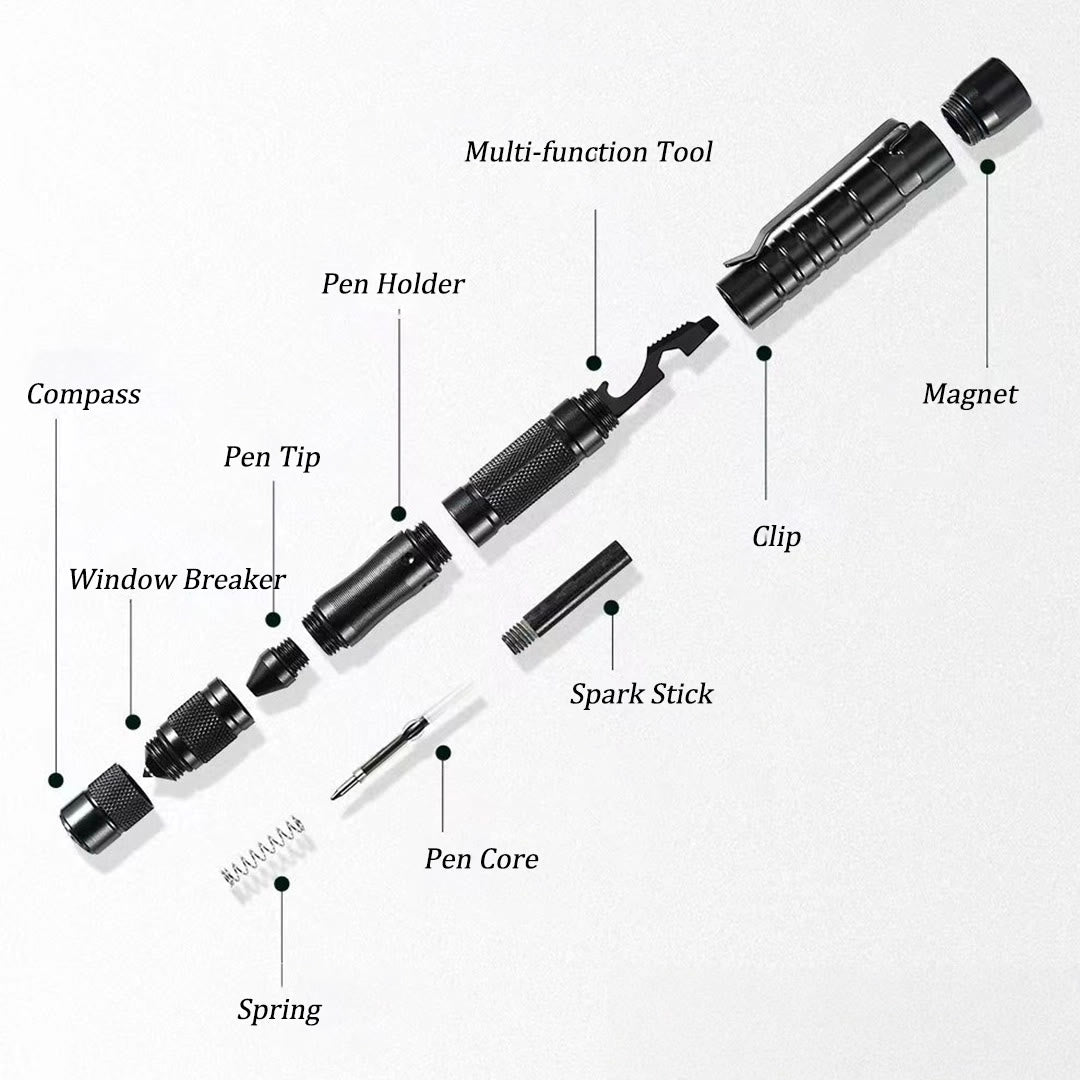 Multi-function Tool

Pen Holder

Compass

Magnet

Pen Tip

Clip

Window Breaker

Spark Stick

Pen Core

Spring