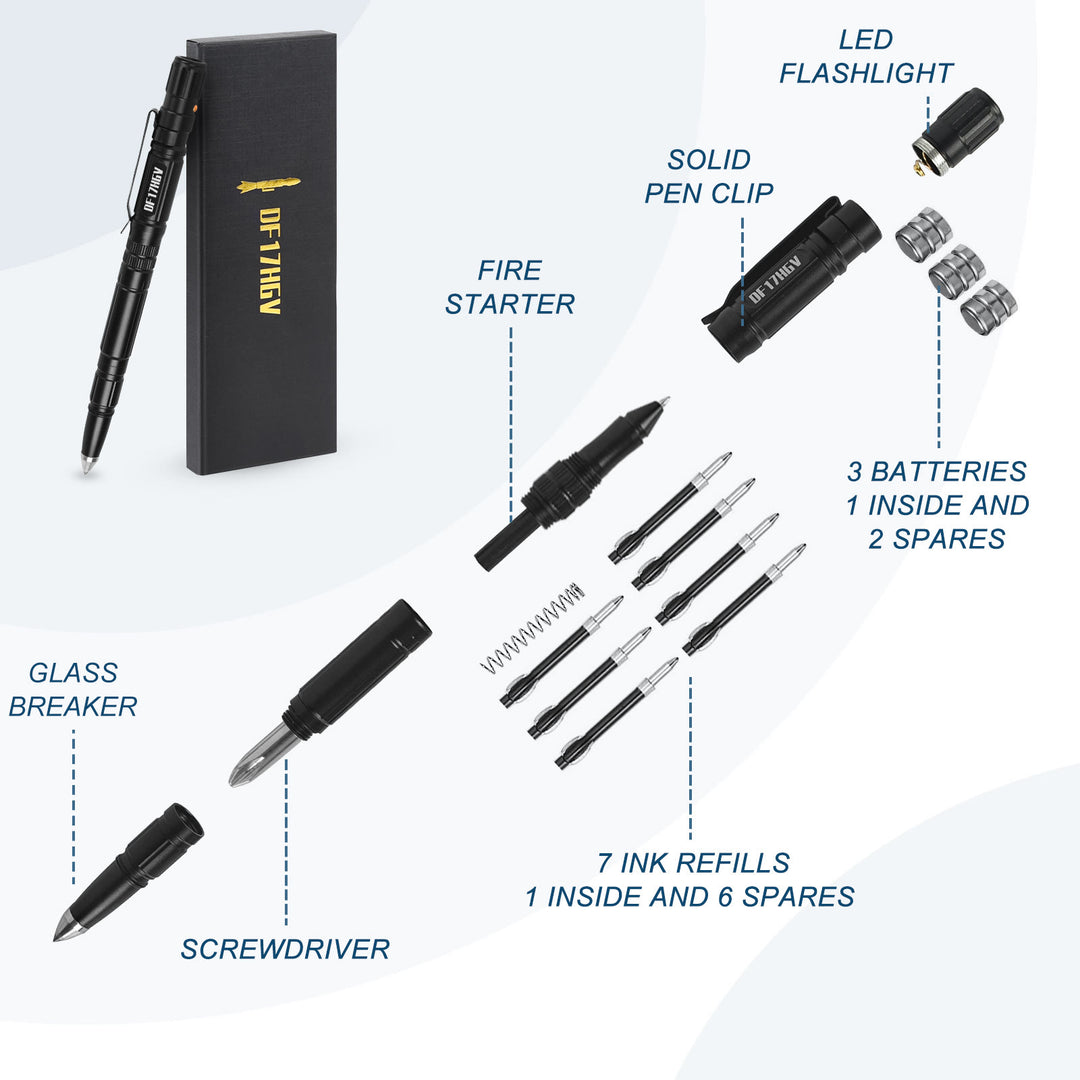 DF17HGV

DF17HGV

LED FLASHLIGHT

SOLID PEN CLIP

DF17HGV

FIRE STARTER

3 BATTERIES 1 INSIDE AND 2 SPARES

GLASS BREAKER

SCREWDRIVER

7 INK REFILLS 1 INSIDE AND 6 SPARES