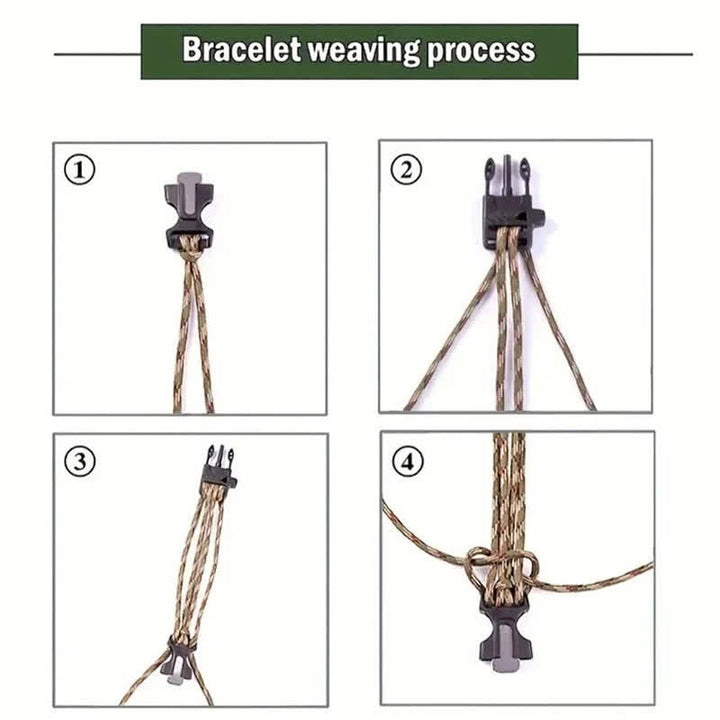 Bracelet weaving process

①

②

③

④