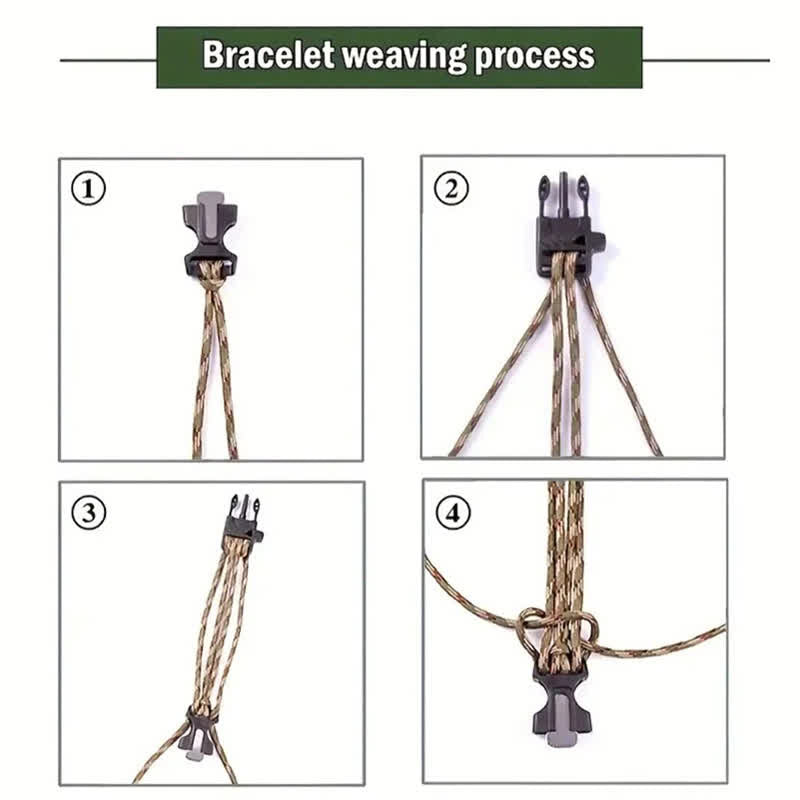 Bracelet weaving process

①

②

③

④