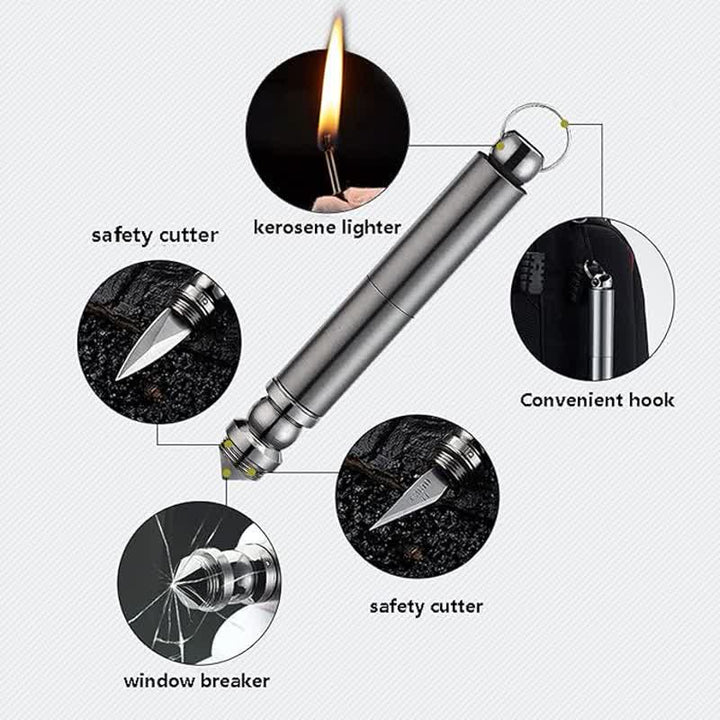 safety cutter

kerosene lighter

Convenient hook

safety cutter

window breaker