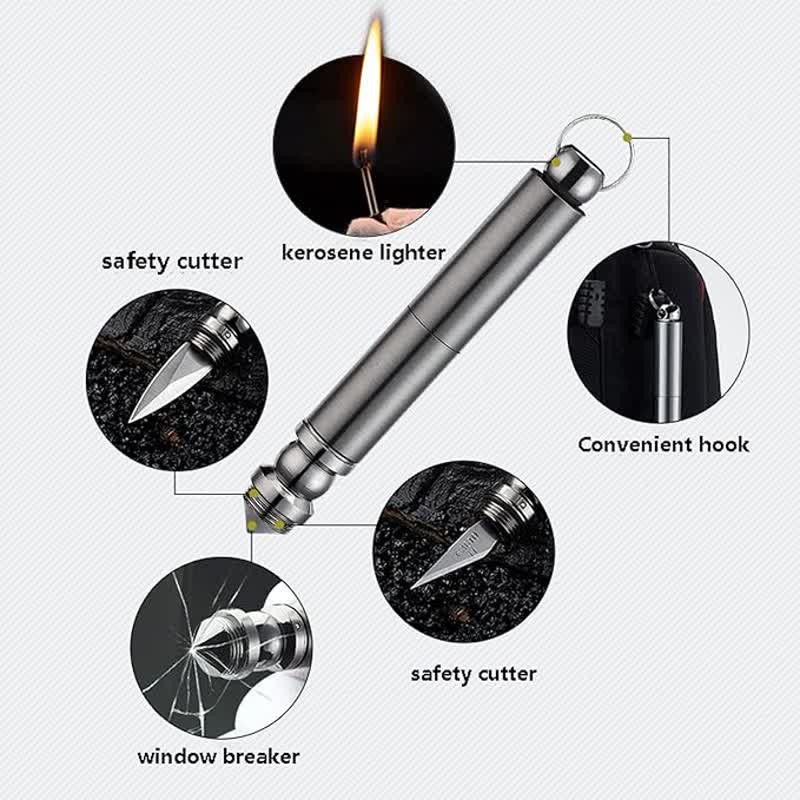 safety cutter

kerosene lighter

Convenient hook

safety cutter

window breaker