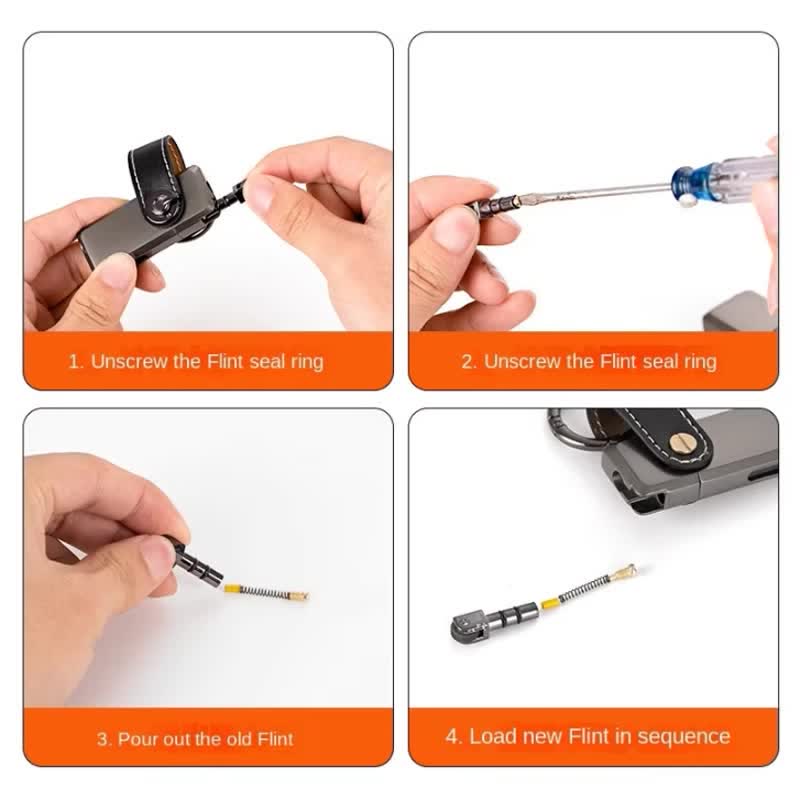 1. Unscrew the Flint seal ring

2. Unscrew the Flint seal ring

3. Pour out the old Flint

4. Load new Flint in sequence