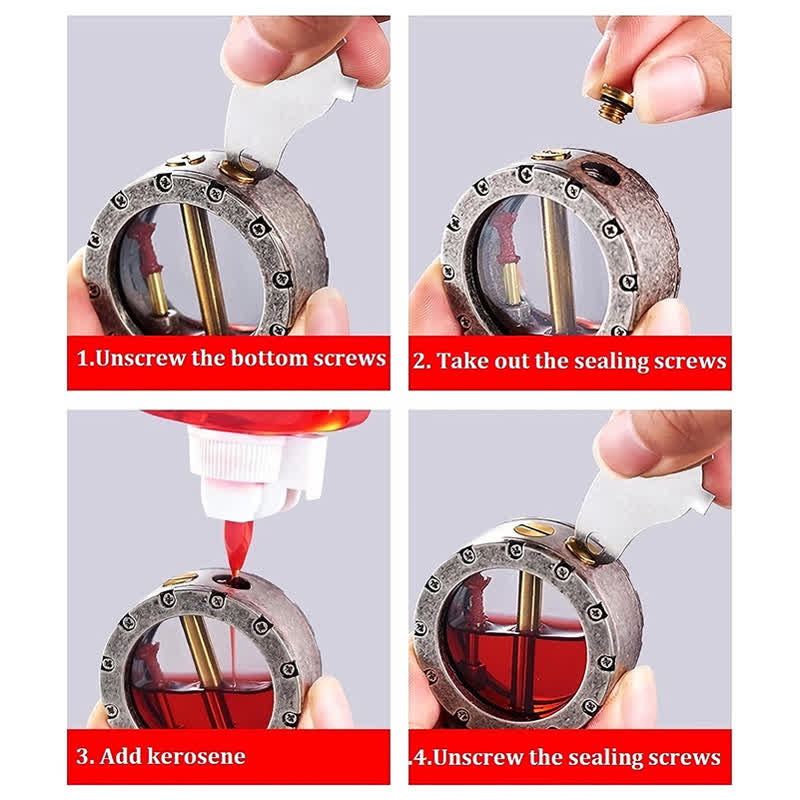 1.Unscrew the bottom screws

2. Take out the sealing screws

3. Add kerosene

.4.Unscrew the sealing screws