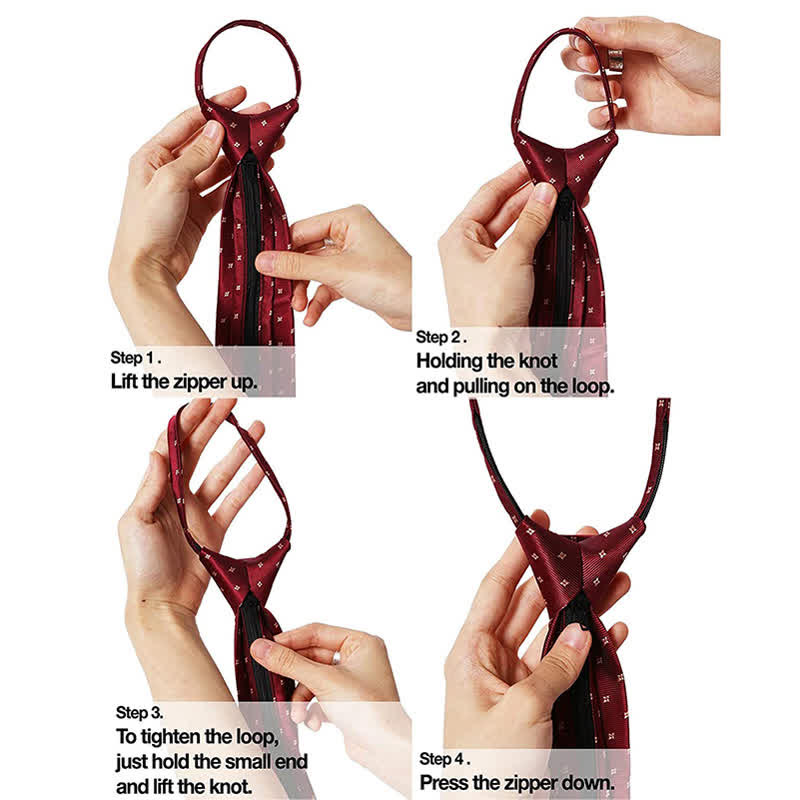 Step 1 .
Lift the zipper up.

Step 2 .
Holding the knot and pulling on the loop.

Step 3.
To tighten the loop, just hold the small end and lift the knot.

Step 4 .
Press the zipper down.